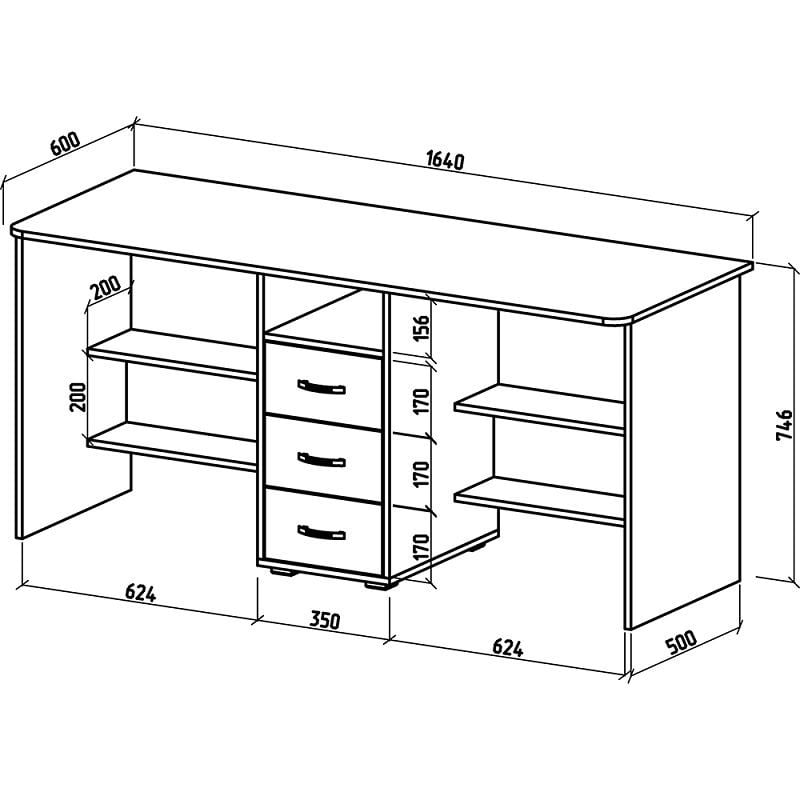 600
1640
200
200
156
170
170
170
746
624
350
624
500