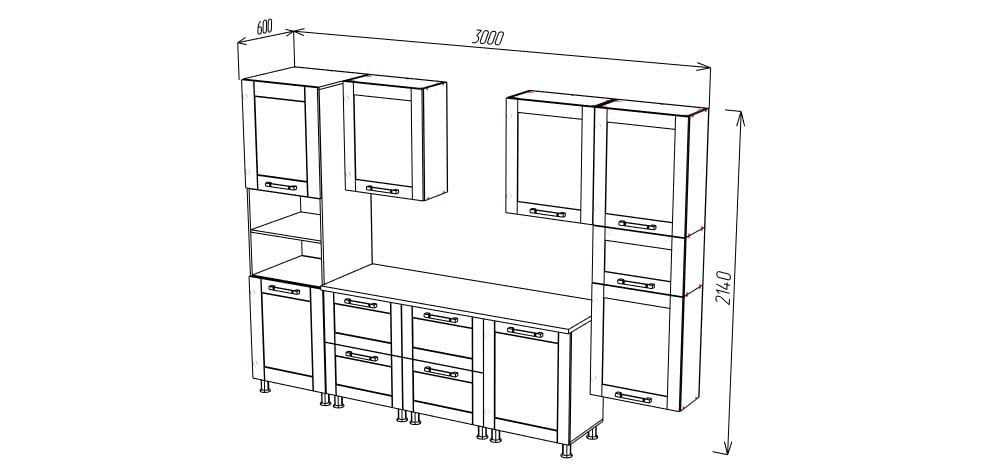 600
3000
2140