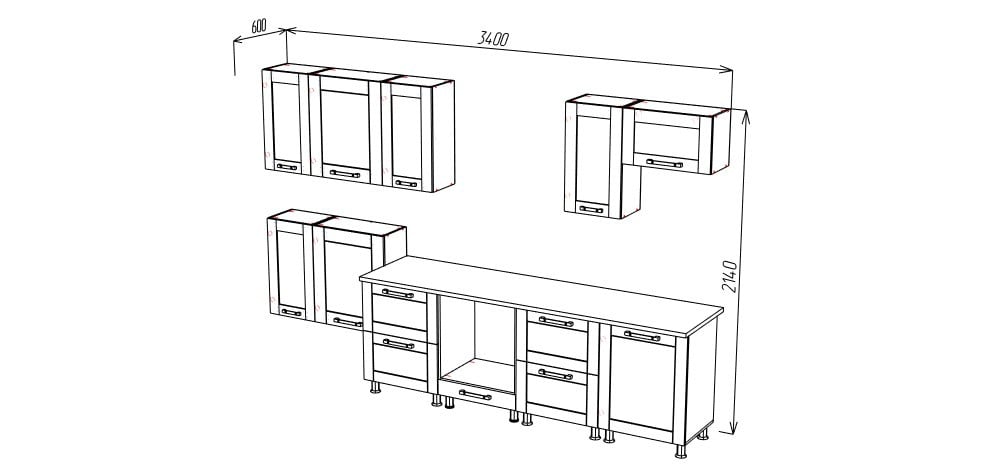 600
3400
2140